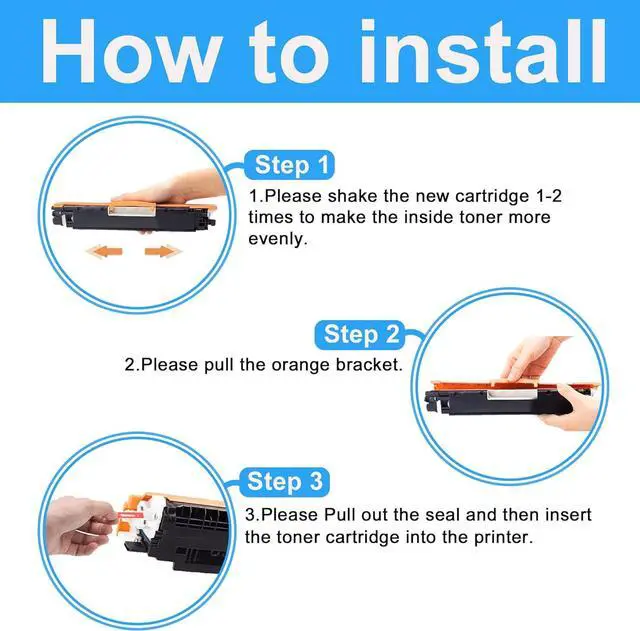 How to install

Step 1

1.Please shake the new cartridge 1-2 times to make the inside toner more evenly.

Step 2

2.Please pull the orange bracket.

Step 3

3.Please Pull out the seal and then insert the toner cartridge into the printer.