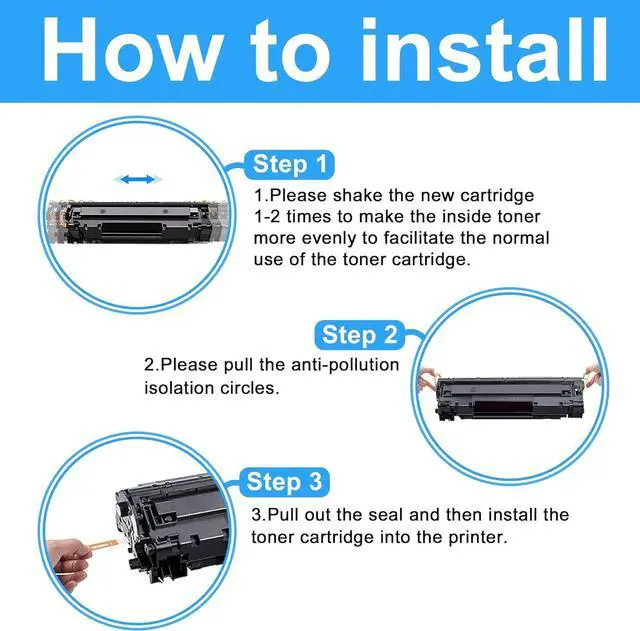 How to install

Step 1

1.Please shake the new cartridge 1-2 times to make the inside toner more evenly to facilitate the normal use of the toner cartridge.

Step 2

2.Please pull the anti-pollution isolation circles.

Step 3

3.Pull out the seal and then install the toner cartridge into the printer.