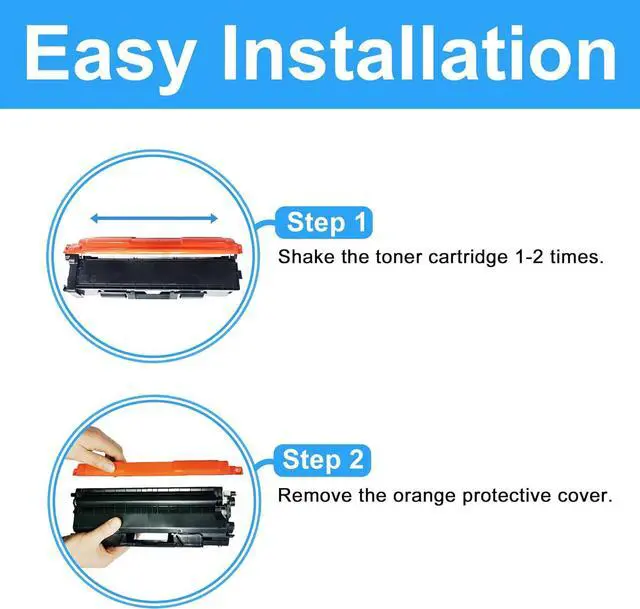 Easy Installation

Step 1

Shake the toner cartridge 1-2 times.

Step 2

Remove the orange protective cover.