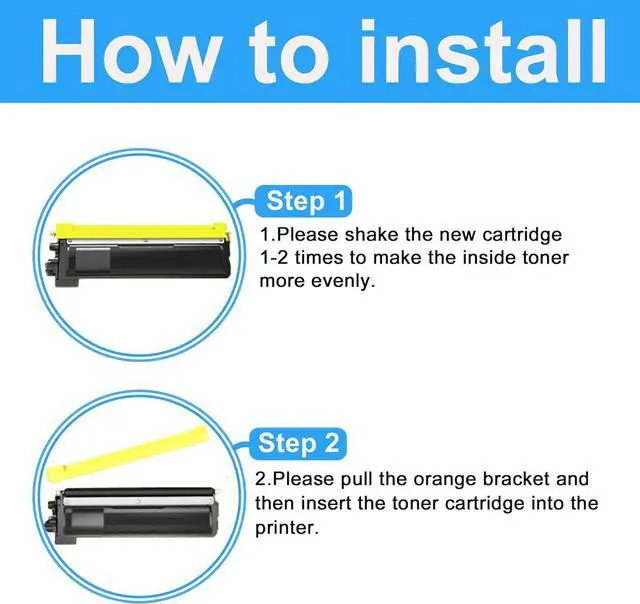 How to install

Step 1

1.Please shake the new cartridge 1-2 times to make the inside toner more evenly.

Step 2

2.Please pull the orange bracket and then insert the toner cartridge into the printer.