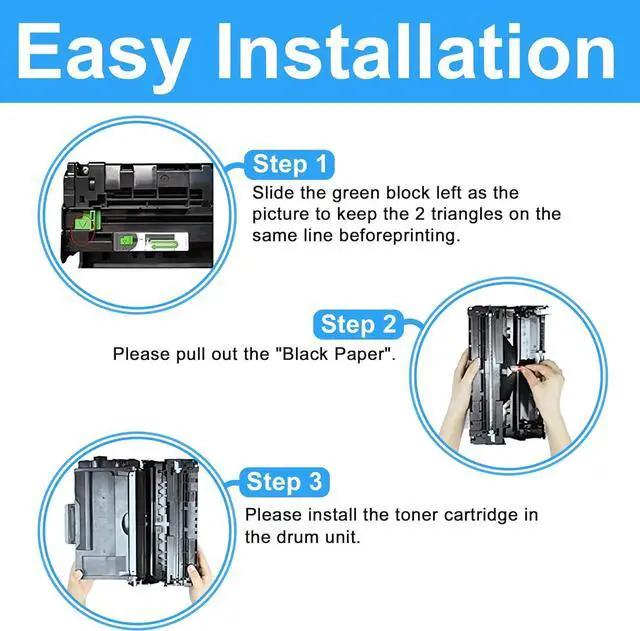 Easy Installation

Step 1

Slide the green block left as the picture to keep the 2 triangles on the same line beforeprinting.

Step 2

Please pull out the "Black Paper".

Step 3

Please install the toner cartridge in the drum unit.