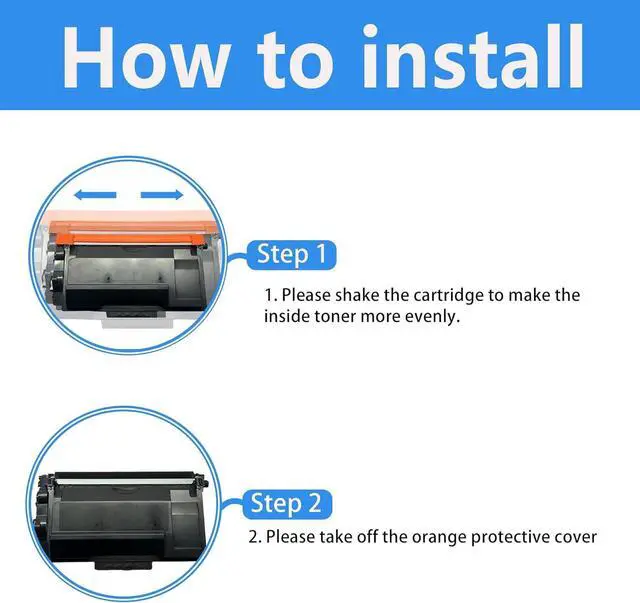 How to install

Step 1

1. Please shake the cartridge to make the inside toner more evenly.

Step 2

2. Please take off the orange protective cover