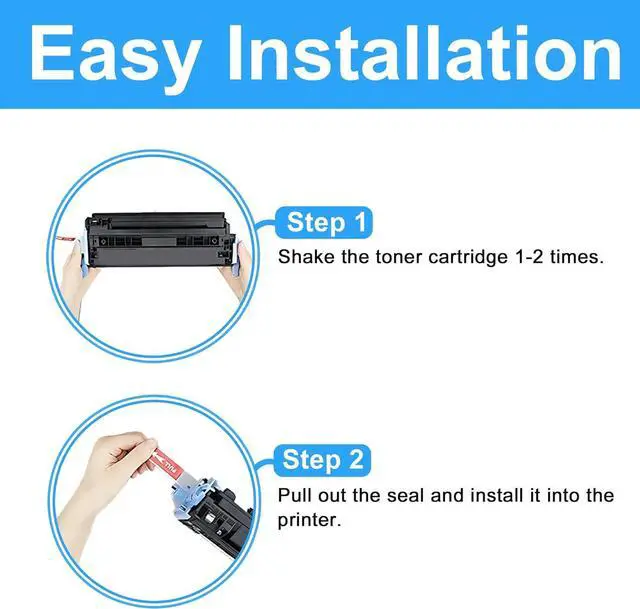 Easy Installation

Step 1

Shake the toner cartridge 1-2 times.

PULL

Step 2

Pull out the seal and install it into the printer.