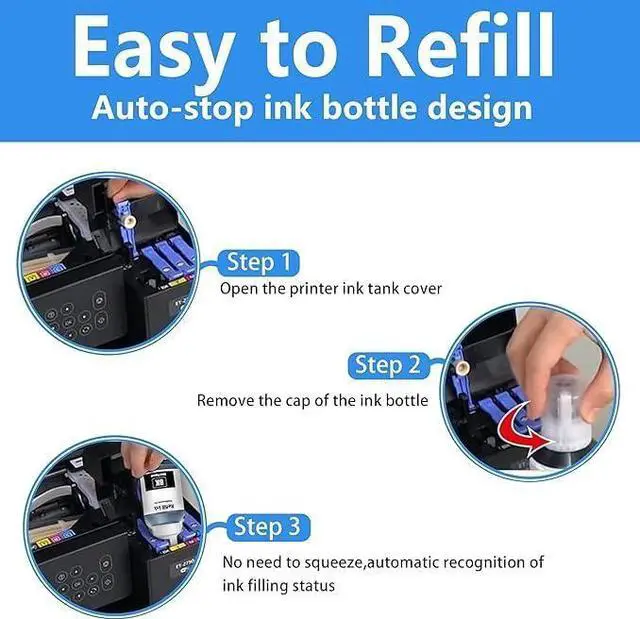 Easy to Refill
Auto-stop ink bottle design

Step 1
Open the printer ink tank cover

Step 2
Remove the cap of the ink bottle

Step 3
No need to squeeze,automatic recognition of ink filling status