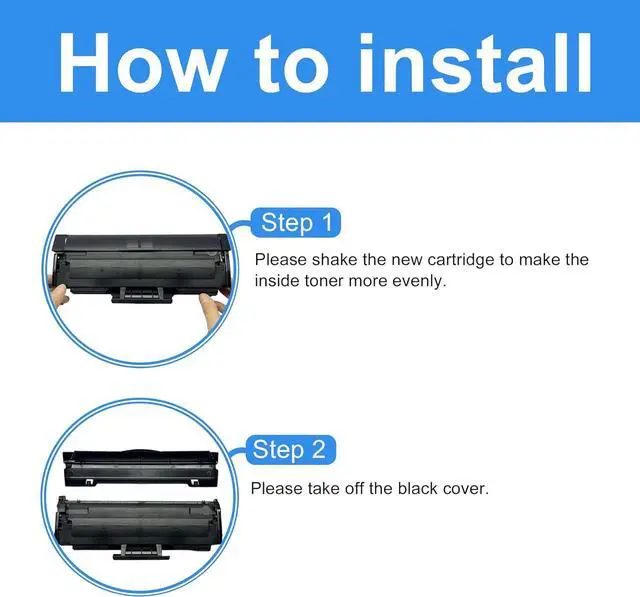 How to install

Step 1

Please shake the new cartridge to make the inside toner more evenly.

Step 2

Please take off the black cover.