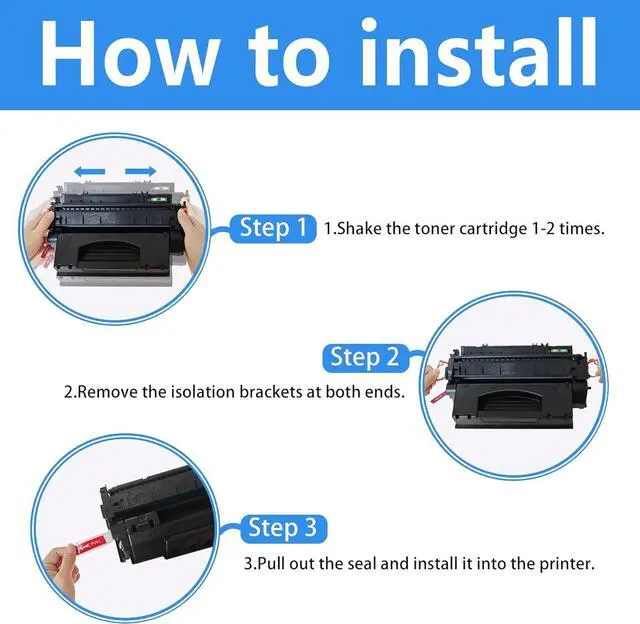 How to install

Step 1 1.Shake the toner cartridge 1-2 times.

Step 2 2.Remove the isolation brackets at both ends.

Step 3 3.Pull out the seal and install it into the printer.