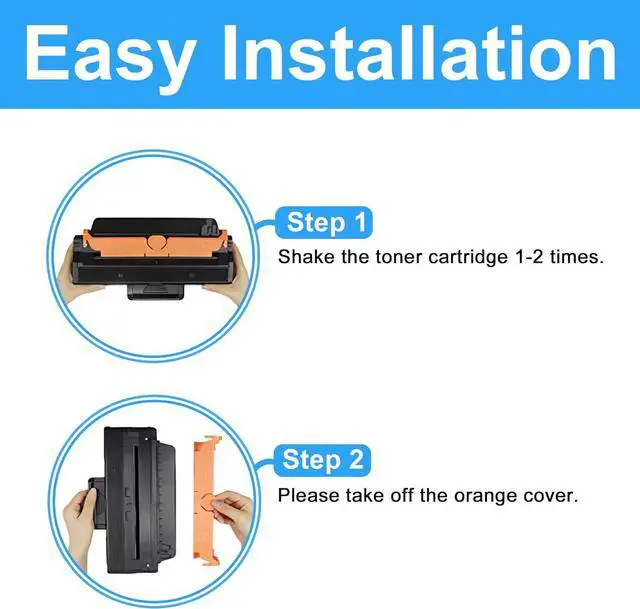 Easy Installation

Step 1

Shake the toner cartridge 1-2 times.

Step 2

Please take off the orange cover.