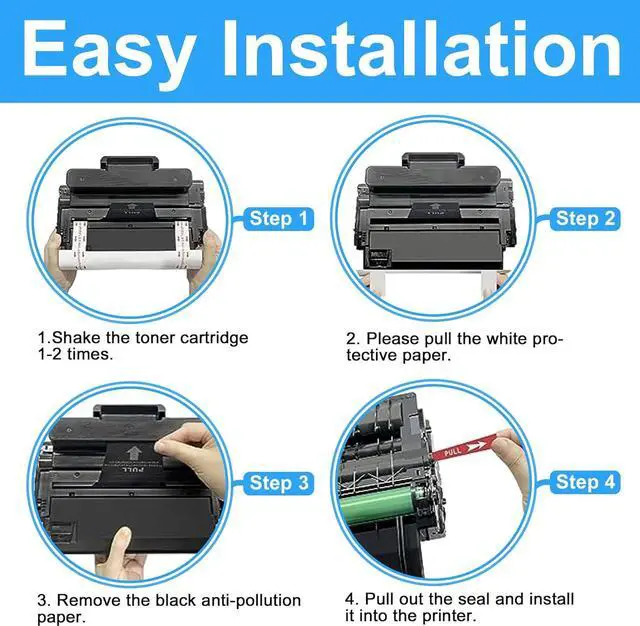 Easy Installation

Step 1

1.Shake the toner cartridge 1-2 times.

Step 2

2. Please pull the white protective paper.

PULL

Step 3

3. Remove the black anti-pollution paper.

PULL

Step 4

4. Pull out the seal and install it into the printer.