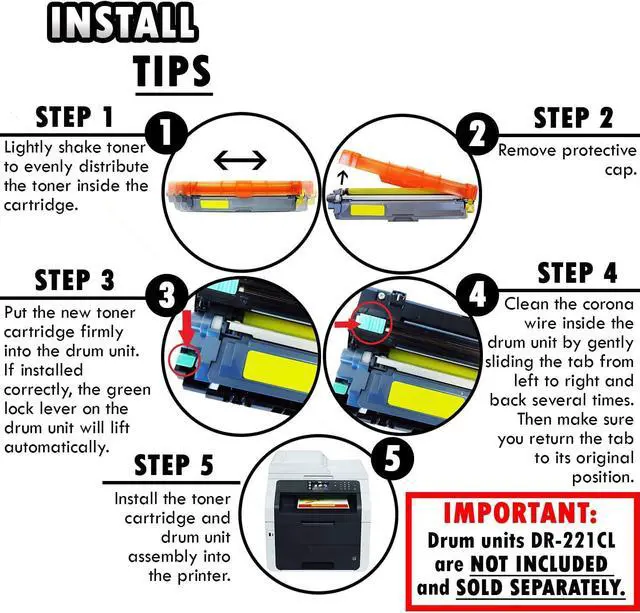 INSTALL TIPS

STEP 1
1
Lightly shake toner to evenly distribute the toner inside the cartridge.

STEP 2
2
Remove protective cap.

STEP 3
3
Put the new toner cartridge firmly into the drum unit. If installed correctly, the green lock lever on the drum unit will lift automatically.

STEP 4
4
Clean the corona wire inside the drum unit by gently sliding the tab from left to right and back several times. Then make sure you return the tab to its original position.

STEP 5
5
Install the toner cartridge and drum unit assembly into the printer.

IMPORTANT:
Drum units DR-221CL are NOT INCLUDED and SOLD SEPARATELY.