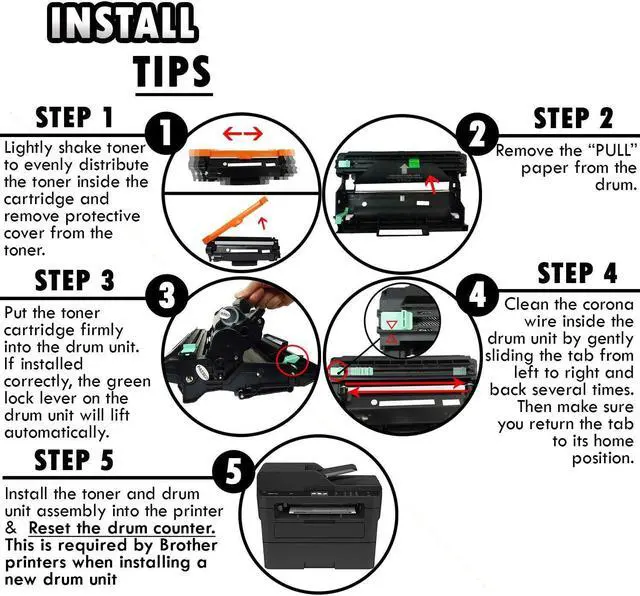 INSTALL TIPS

STEP 1

1

Lightly shake toner to evenly distribute the toner inside the cartridge and remove protective cover from the toner.

STEP 2

2

Remove the "PULL" paper from the drum.

STEP 3

3

Put the toner cartridge firmly into the drum unit. If installed correctly, the green lock lever on the drum unit will lift automatically.

STEP 4

4

Clean the corona wire inside the drum unit by gently sliding the tab from left to right and back several times. Then make sure you return the tab to its home position.

STEP 5

5

Install the toner and drum unit assembly into the printer & Reset the drum counter. This is required by Brother printers when installing a new drum unit