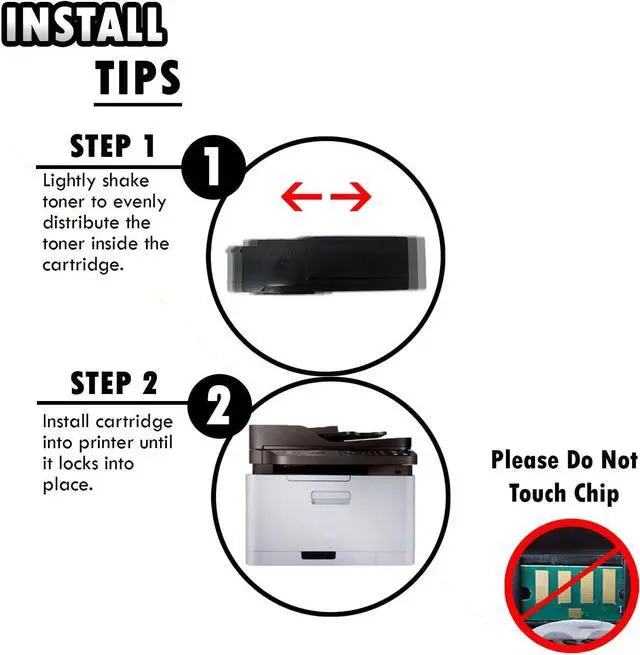 INSTALL TIPS

STEP 1

1

Lightly shake toner to evenly distribute the toner inside the cartridge.

STEP 2

2

Install cartridge into printer until it locks into place.

Please Do Not Touch Chip