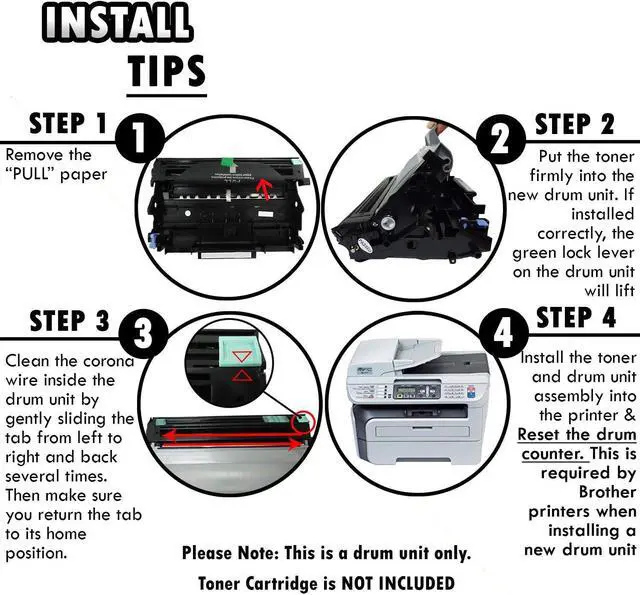 INSTALL TIPS

STEP 1
1
Remove the "PULL" paper

2
STEP 2
Put the toner firmly into the new drum unit. If installed correctly, the green lock lever on the drum unit will lift

STEP 3
3
Clean the corona wire inside the drum unit by gently sliding the tab from left to right and back several times. Then make sure you return the tab to its home position.

4
STEP 4
Install the toner and drum unit assembly into the printer & Reset the drum counter. This is required by Brother printers when installing a new drum unit

Please Note: This is a drum unit only.
Toner Cartridge is NOT INCLUDED