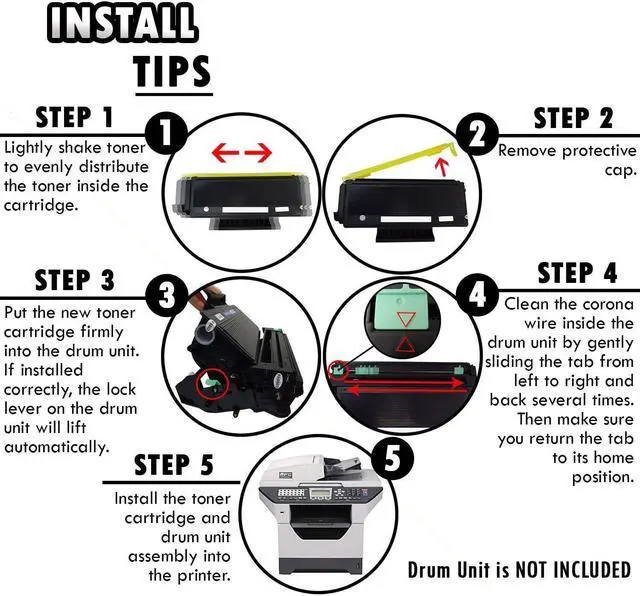 INSTALL TIPS

STEP 1

1

Lightly shake toner to evenly distribute the toner inside the cartridge.

STEP 2

2

Remove protective cap.

STEP 3

3

Put the new toner cartridge firmly into the drum unit. If installed correctly, the lock lever on the drum unit will lift automatically.

STEP 4

4

Clean the corona wire inside the drum unit by gently sliding the tab from left to right and back several times. Then make sure you return the tab to its home position.

STEP 5

5

Install the toner cartridge and drum unit assembly into the printer.

Drum Unit is NOT INCLUDED