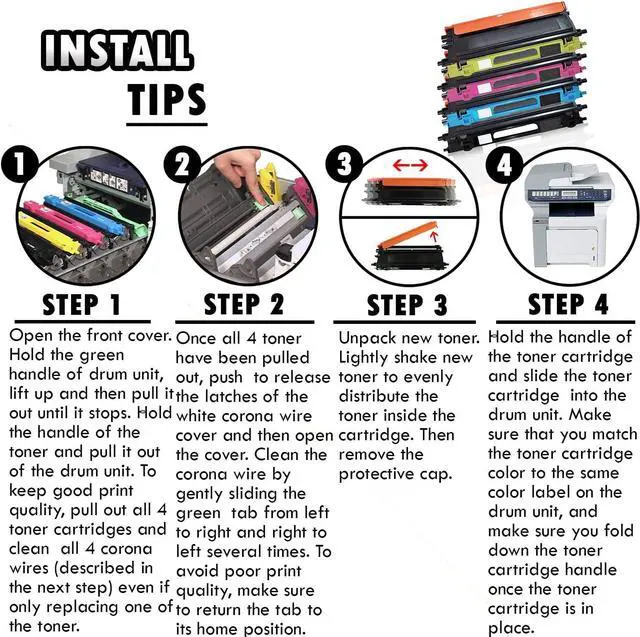 INSTALL TIPS

1

2

3

4

STEP 1

Open the front cover. Hold the green handle of drum unit, lift up and then pull it out until it stops. Hold the handle of the toner and pull it out of the drum unit. To keep good print quality, pull out all 4 toner cartridges and clean all 4 corona wires (described in the next step) even if only replacing one of the toner.

STEP 2

Once all 4 toner have been pulled out, push to release the latches of the white corona wire cover and then open the cover. Clean the corona wire by gently sliding the green tab from left to right and right to left several times. To avoid poor print quality, make sure to return the tab to its home position.

STEP 3

Unpack new toner. Lightly shake new toner to evenly distribute the toner inside the cartridge. Then remove the protective cap.

STEP 4

Hold the handle of the toner cartridge and slide the toner cartridge into the drum unit. Make sure that you match the toner cartridge color to the same color label on the drum unit, and make sure you fold down the toner cartridge handle once the toner cartridge is in place.