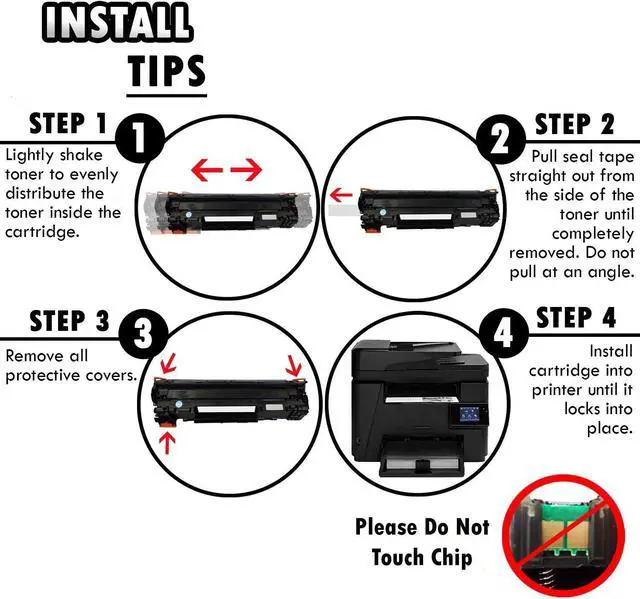 INSTALL
TIPS

STEP 1
1
Lightly shake toner to evenly distribute the toner inside the cartridge.

2
STEP 2
Pull seal tape straight out from the side of the toner until completely removed. Do not pull at an angle.

STEP 3
3
Remove all protective covers.

4
STEP 4
Install cartridge into printer until it locks into place.

Please Do Not Touch Chip