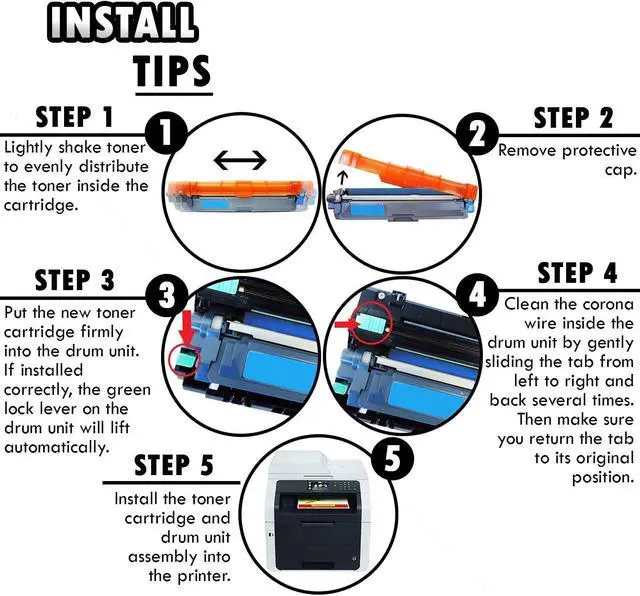 INSTALL TIPS

STEP 1

1

Lightly shake toner to evenly distribute the toner inside the cartridge.

STEP 2

2

Remove protective cap.

STEP 3

3

Put the new toner cartridge firmly into the drum unit. If installed correctly, the green lock lever on the drum unit will lift automatically.

STEP 4

4

Clean the corona wire inside the drum unit by gently sliding the tab from left to right and back several times. Then make sure you return the tab to its original position.

STEP 5

5

Install the toner cartridge and drum unit assembly into the printer.