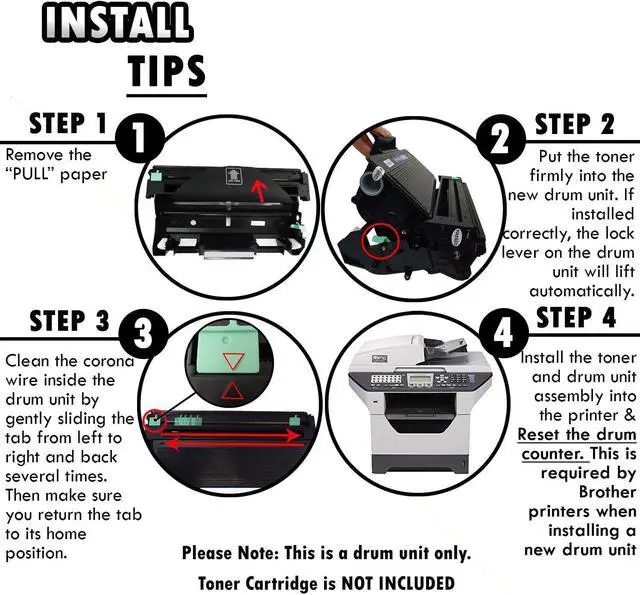 INSTALL TIPS

STEP 1
1
Remove the "PULL" paper

STEP 2
2
Put the toner firmly into the new drum unit. If installed correctly, the lock lever on the drum unit will lift automatically.

STEP 3
3
Clean the corona wire inside the drum unit by gently sliding the tab from left to right and back several times. Then make sure you return the tab to its home position.

STEP 4
4
Install the toner and drum unit assembly into the printer & Reset the drum counter. This is required by Brother printers when installing a new drum unit

Please Note: This is a drum unit only.
Toner Cartridge is NOT INCLUDED