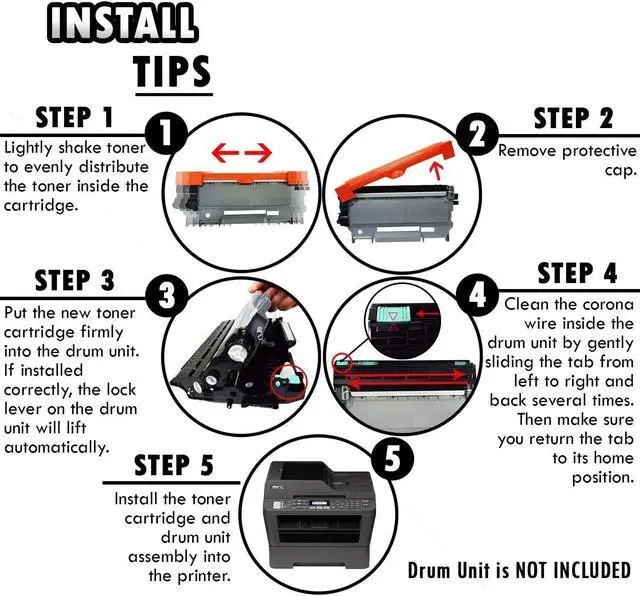 INSTALL TIPS

STEP 1

1

Lightly shake toner to evenly distribute the toner inside the cartridge.

STEP 2

2

Remove protective cap.

STEP 3

3

Put the new toner cartridge firmly into the drum unit. If installed correctly, the lock lever on the drum unit will lift automatically.

STEP 4

4

Clean the corona wire inside the drum unit by gently sliding the tab from left to right and back several times. Then make sure you return the tab to its home position.

STEP 5

5

Install the toner cartridge and drum unit assembly into the printer.

Drum Unit is NOT INCLUDED