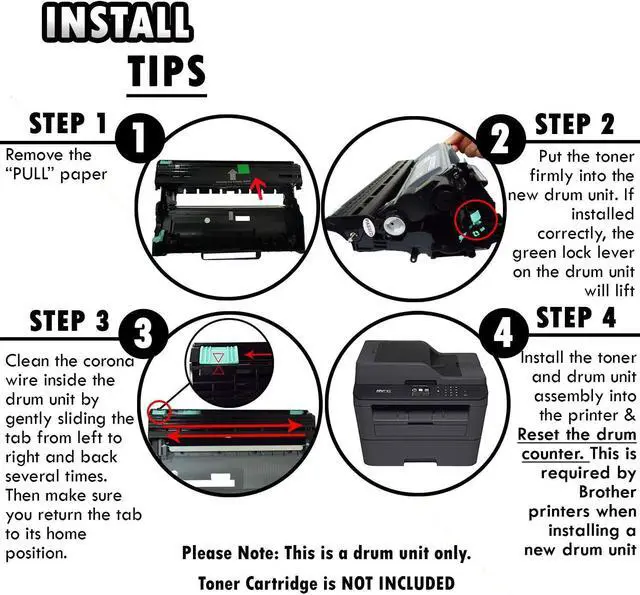 INSTALL TIPS

STEP 1
1
Remove the "PULL" paper

2
STEP 2
Put the toner firmly into the new drum unit. If installed correctly, the green lock lever on the drum unit will lift

STEP 3
3
Clean the corona wire inside the drum unit by gently sliding the tab from left to right and back several times. Then make sure you return the tab to its home position.

4
STEP 4
Install the toner and drum unit assembly into the printer & Reset the drum counter. This is required by Brother printers when installing a new drum unit

Please Note: This is a drum unit only.
Toner Cartridge is NOT INCLUDED