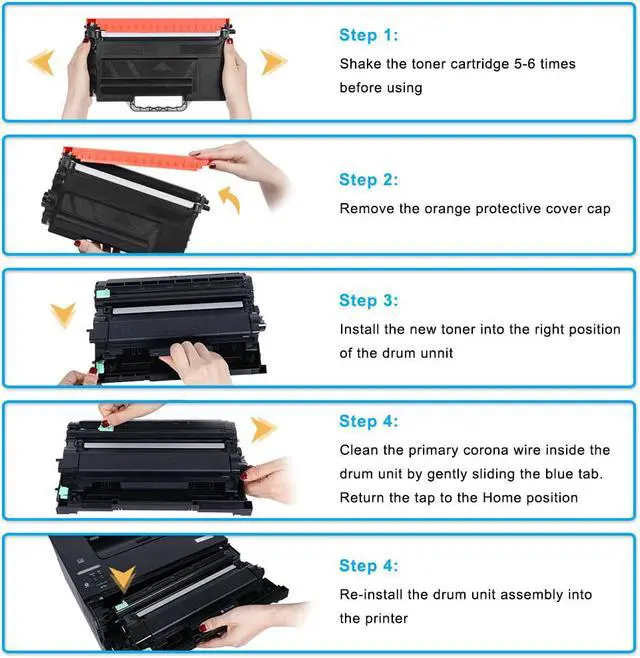 Step 1:

Shake the toner cartridge 5-6 times before using

Step 2:

Remove the orange protective cover cap

Step 3:

Install the new toner into the right position of the drum unnit

Step 4:

Clean the primary corona wire inside the drum unit by gently sliding the blue tab. Return the tap to the Home position

Step 4:

Re-install the drum unit assembly into the printer