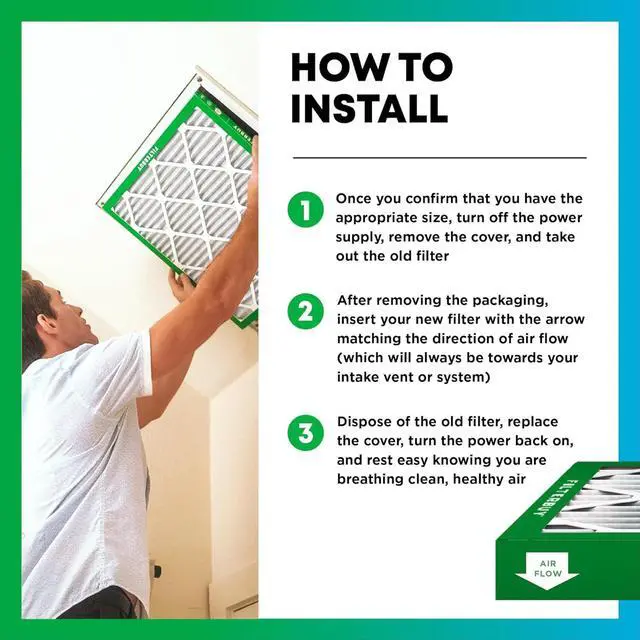 FILTERBUY

HOW TO INSTALL

1 Once you confirm that you have the appropriate size, turn off the power supply, remove the cover, and take out the old filter

2 After removing the packaging, insert your new filter with the arrow matching the direction of air flow (which will always be towards your intake vent or system)

3 Dispose of the old filter, replace the cover, turn the power back on, and rest easy knowing you are breathing clean, healthy air

FILTERBUY

AIR FLOW