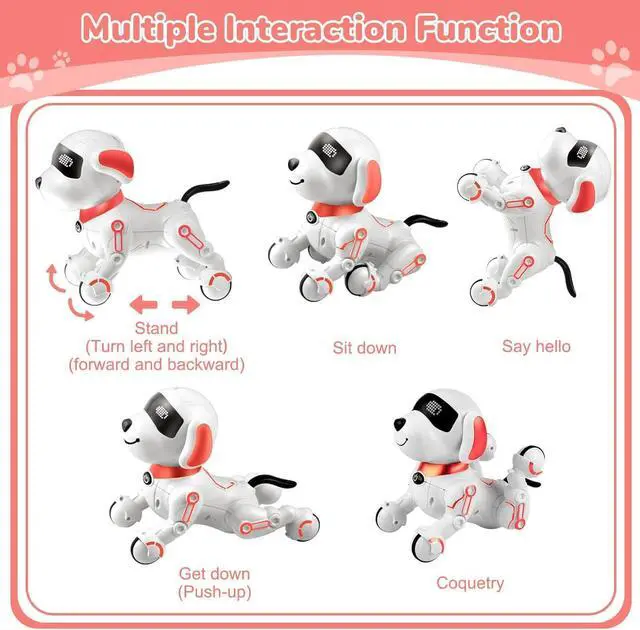 Multiple Interaction Function

Stand
(Turn left and right)
(forward and backward)

Sit down

Say hello

Get down
(Push-up)

Coquetry