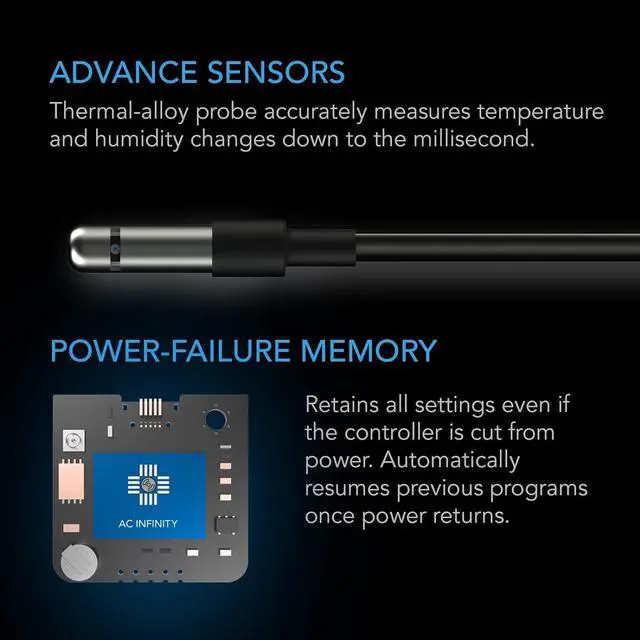 ADVANCE SENSORS

Thermal-alloy probe accurately measures temperature and humidity changes down to the millisecond.

POWER-FAILURE MEMORY

AC INFINITY

Retains all settings even if the controller is cut from power. Automatically resumes previous programs once power returns.