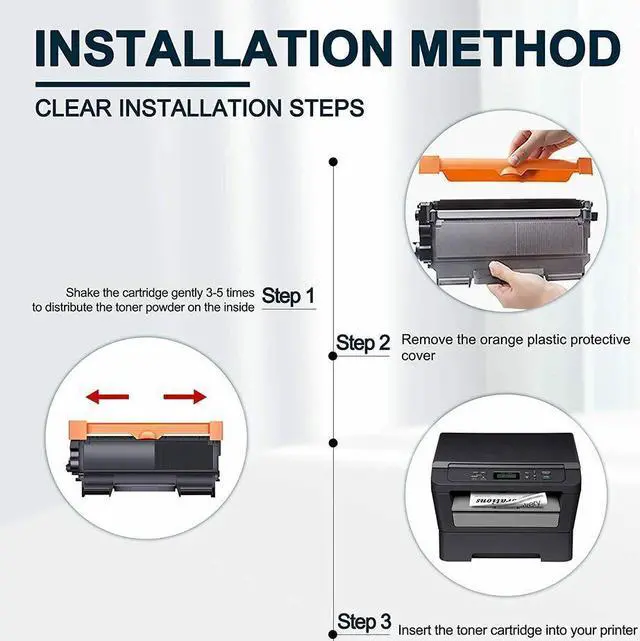 INSTALLATION METHOD

CLEAR INSTALLATION STEPS

Shake the cartridge gently 3-5 times to distribute the toner powder on the inside Step 1

Step 2 Remove the orange plastic protective cover

Step 3 Insert the toner cartridge into your printer