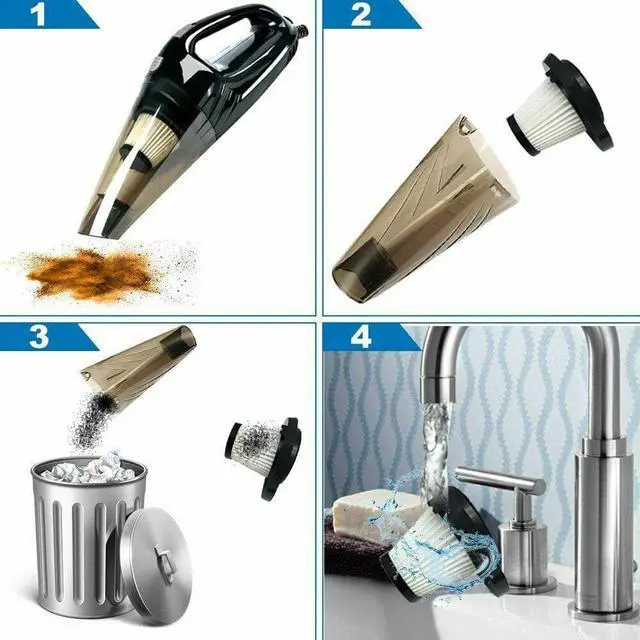 1

2

3

4