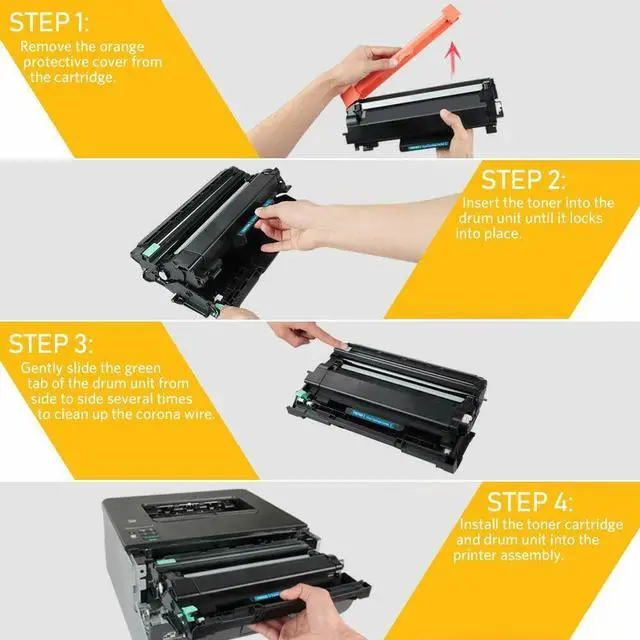 STEP 1:
Remove the orange protective cover from the cartridge.

STEP 2:
Insert the toner into the drum unit until it locks into place.

STEP 3:
Gently slide the green tab of the drum unit from side to side several times to clean up the corona wire.

STEP 4:
Install the toner cartridge and drum unit into the printer assembly.