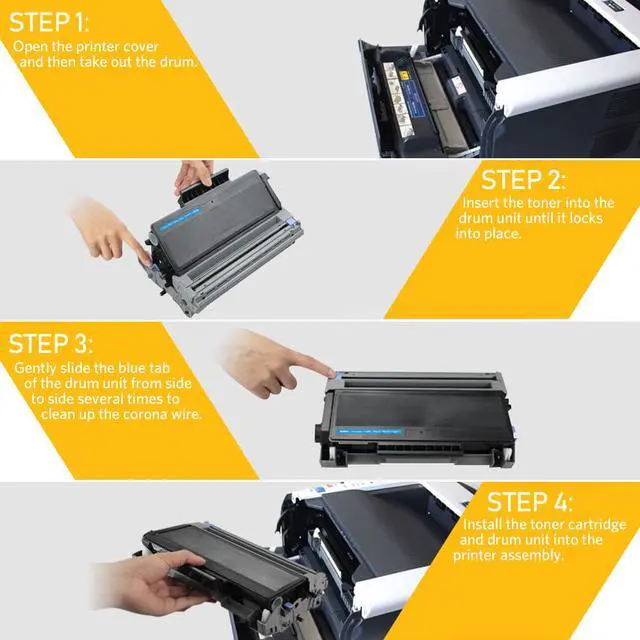 STEP 1:
Open the printer cover and then take out the drum.

STEP 2:
Insert the toner into the drum unit until it locks into place.

STEP 3:
Gently slide the blue tab of the drum unit from side to side several times to clean up the corona wire.

STEP 4:
Install the toner cartridge and drum unit into the printer assembly.