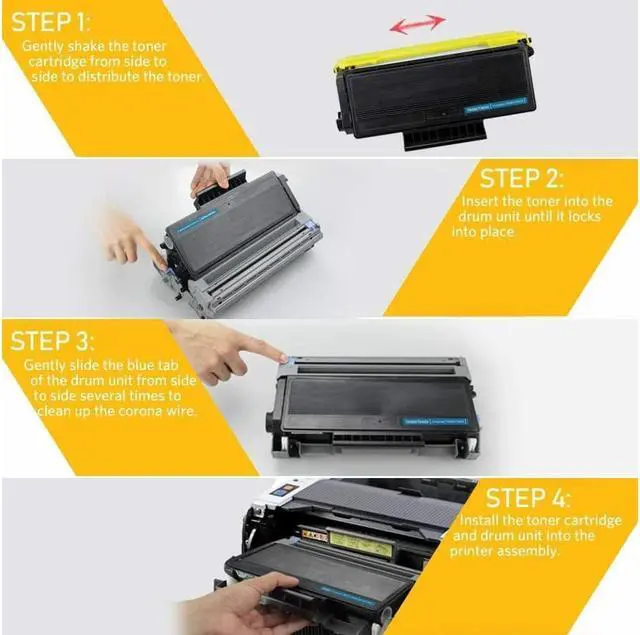 STEP 1:
Gently shake the toner cartridge from side to side to distribute the toner.

STEP 2:
Insert the toner into the drum unit until it locks into place.

STEP 3:
Gently slide the blue tab of the drum unit from side to side several times to clean up the corona wire.

STEP 4:
Install the toner cartridge and drum unit into the printer assembly.