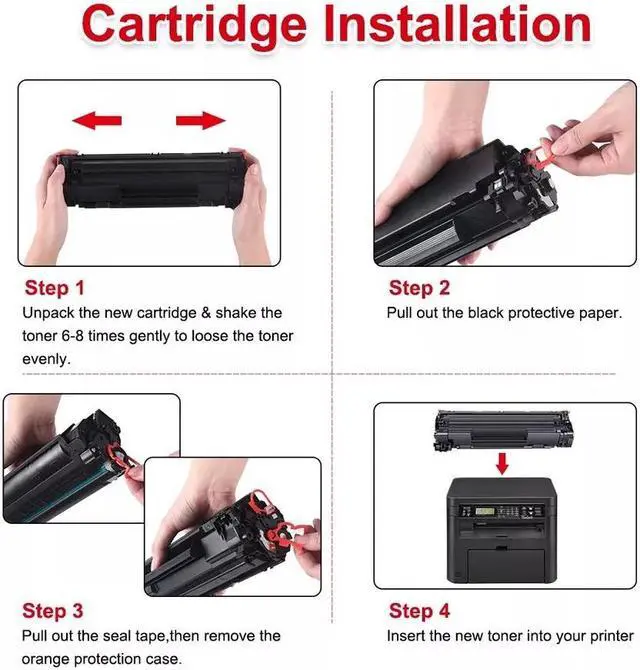 Cartridge Installation

Step 1
Unpack the new cartridge & shake the toner 6-8 times gently to loose the toner evenly.

Step 2
Pull out the black protective paper.

Step 3
Pull out the seal tape,then remove the orange protection case.

Step 4
Insert the new toner into your printer