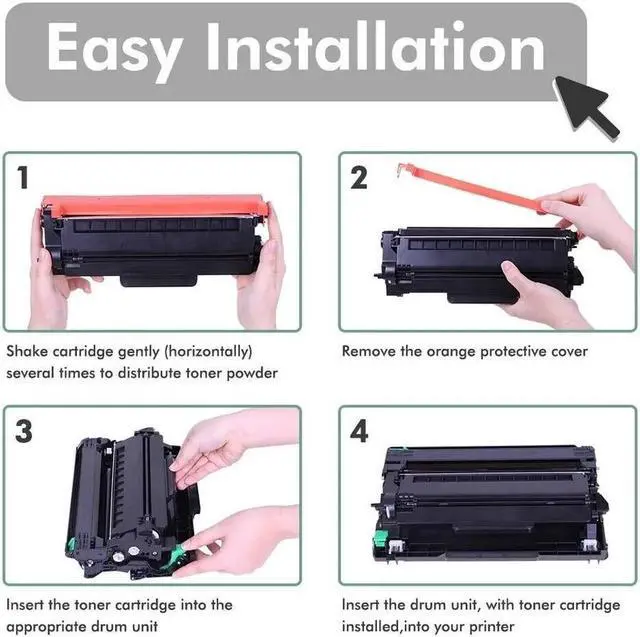 Easy Installation

1

Shake cartridge gently (horizontally) several times to distribute toner powder

2

Remove the orange protective cover

3

Insert the toner cartridge into the appropriate drum unit

4

Insert the drum unit, with toner cartridge installed,into your printer