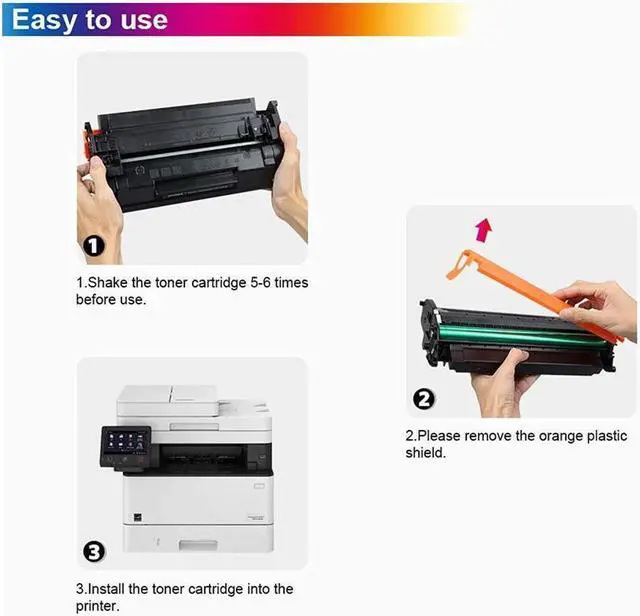 Easy to use

1

1.Shake the toner cartridge 5-6 times before use.

2

2.Please remove the orange plastic shield.

3

3.Install the toner cartridge into the printer.