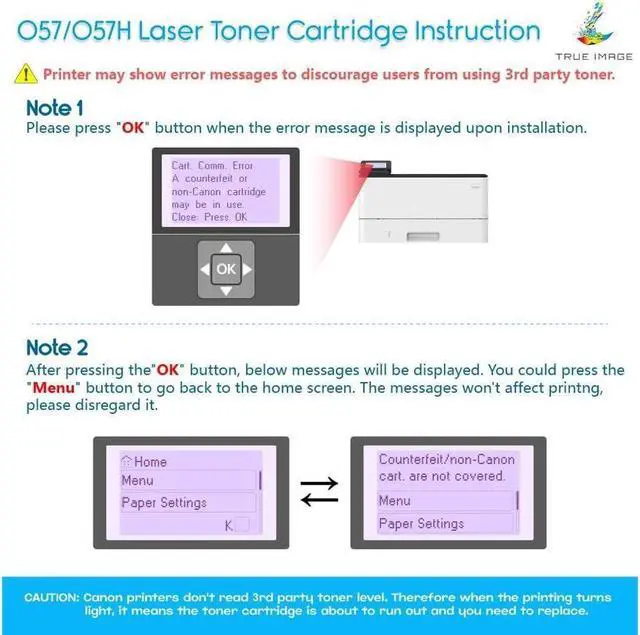 O57/O57H Laser Toner Cartridge Instruction

TRUE IMAGE

Printer may show error messages to discourage users from using 3rd party toner.

Note 1
Please press "OK" button when the error message is displayed upon installation.

Cart. Comm. Error
A counterfeit or non-Canon cartridge may be in use.
Close: Press OK

OK

Note 2
After pressing the"OK" button, below messages will be displayed. You could press the "Menu" button to go back to the home screen. The messages won't affect printng, please disregard it.

Home
Menu
Paper Settings
K

Counterfeit/non-Canon cart. are not covered.
Menu
Paper Settings

CAUTION: Canon printers don't read 3rd party toner level. Therefore when the printing turns light, it means the toner cartridge is about to run out and you need to replace.