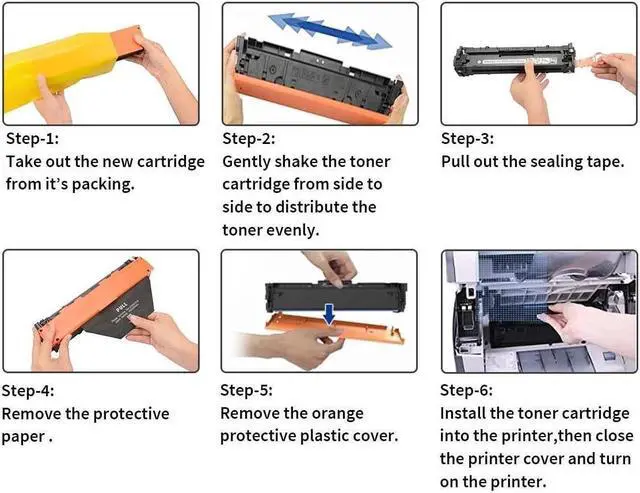 Step-1:
Take out the new cartridge from it's packing.

Step-2:
Gently shake the toner cartridge from side to side to distribute the toner evenly.

Step-3:
Pull out the sealing tape.

PULL

Step-4:
Remove the protective paper .

Step-5:
Remove the orange protective plastic cover.

Step-6:
Install the toner cartridge into the printer,then close the printer cover and turn on the printer.