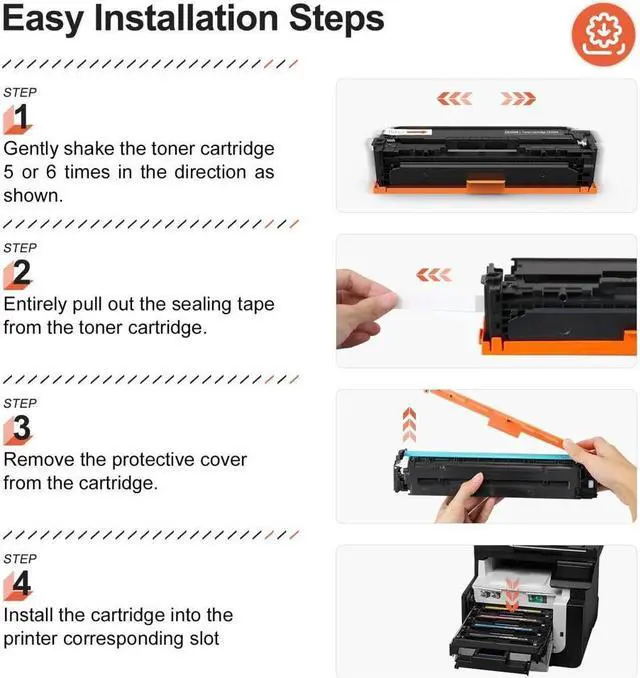 Easy Installation Steps

STEP
1
Gently shake the toner cartridge 5 or 6 times in the direction as shown.

STEP
2
Entirely pull out the sealing tape from the toner cartridge.

STEP
3
Remove the protective cover from the cartridge.

STEP
4
Install the cartridge into the printer corresponding slot