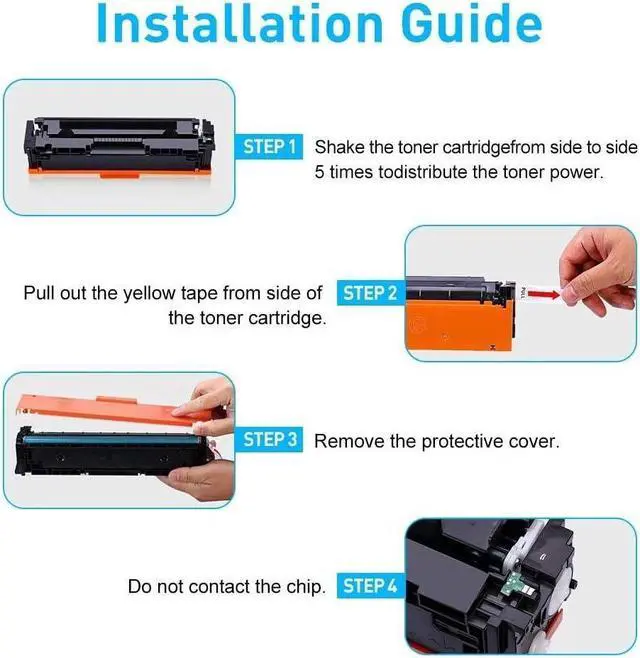 Installation Guide

STEP 1 Shake the toner cartridgefrom side to side 5 times todistribute the toner power.

Pull out the yellow tape from side of the toner cartridge. STEP 2

PULL

STEP 3 Remove the protective cover.

Do not contact the chip. STEP 4