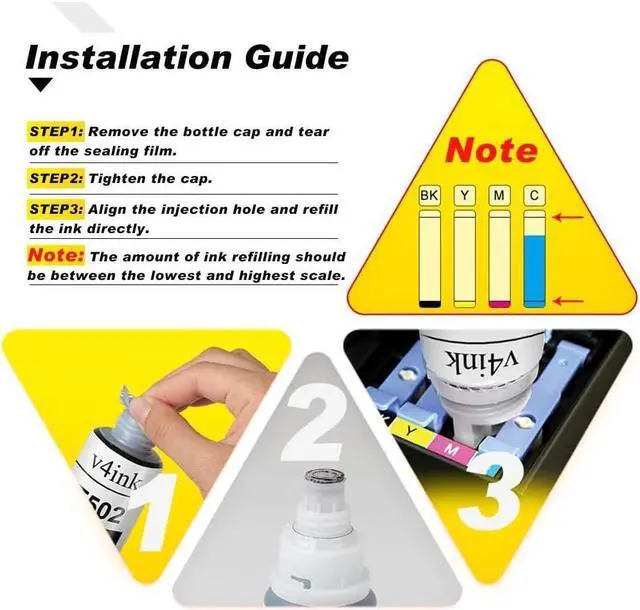 Installation Guide

STEP1: Remove the bottle cap and tear off the sealing film.

STEP2: Tighten the cap.

STEP3: Align the injection hole and refill the ink directly.

Note: The amount of ink refilling should be between the lowest and highest scale.

Note

BK Y M C

v4ink
502
1

2

v4ink
Y
M
3