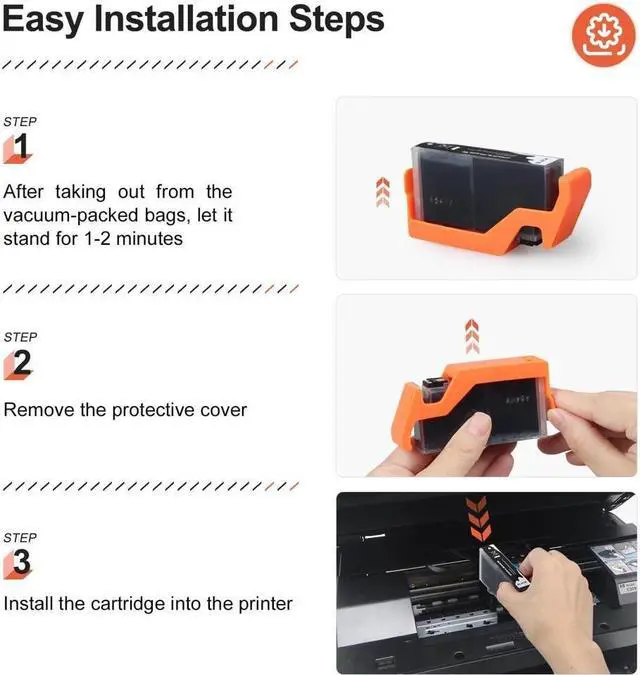 Easy Installation Steps

STEP
1
After taking out from the vacuum-packed bags, let it stand for 1-2 minutes

STEP
2
Remove the protective cover

STEP
3
Install the cartridge into the printer