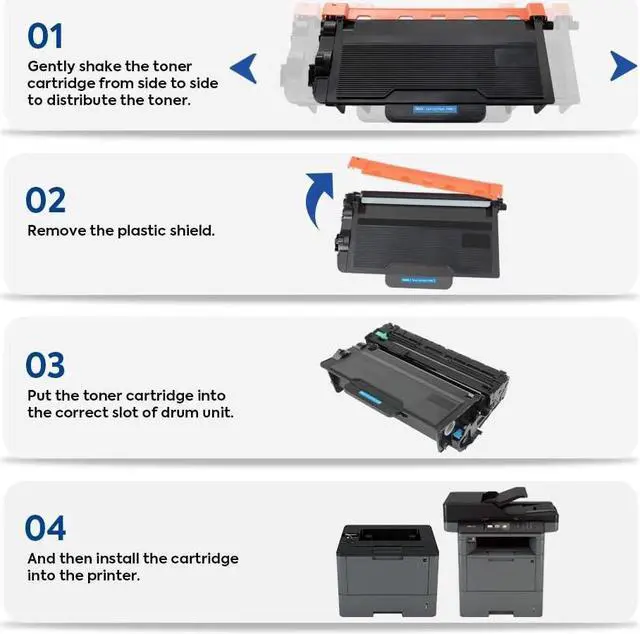 01
Gently shake the toner cartridge from side to side to distribute the toner.

02
Remove the plastic shield.

03
Put the toner cartridge into the correct slot of drum unit.

04
And then install the cartridge into the printer.