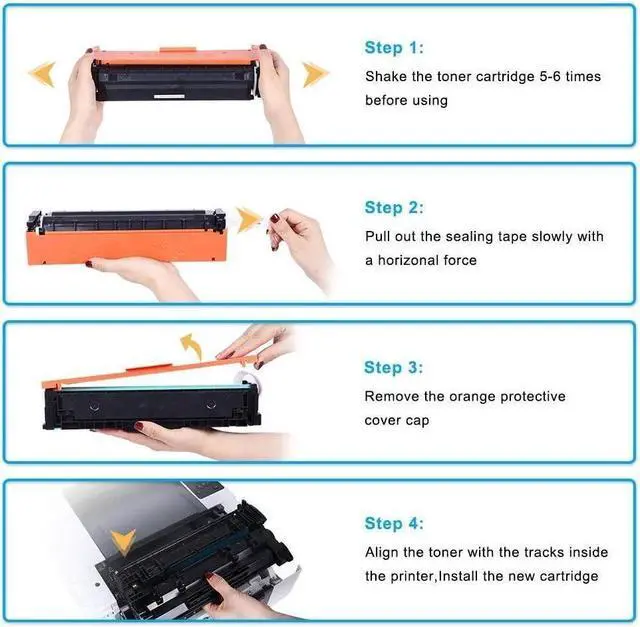 Step 1:
Shake the toner cartridge 5-6 times before using

Step 2:
Pull out the sealing tape slowly with a horizonal force

Step 3:
Remove the orange protective cover cap

Step 4:
Align the toner with the tracks inside the printer,Install the new cartridge