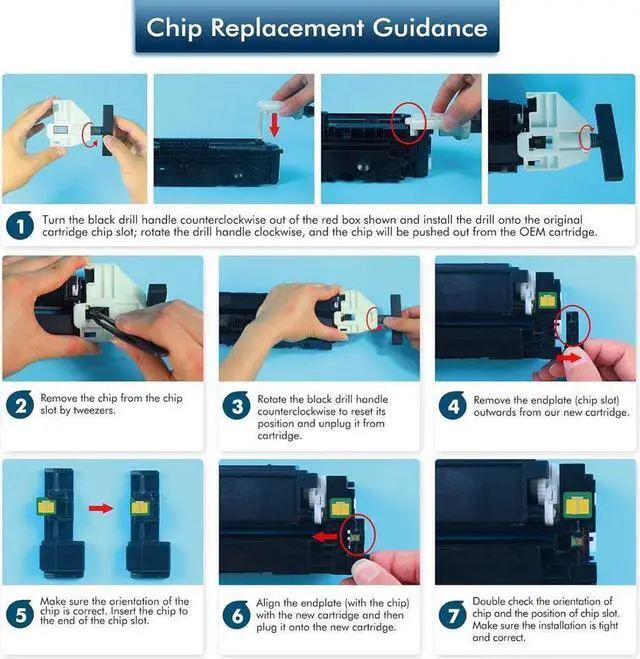 Chip Replacement Guidance

1 Turn the black drill handle counterclockwise out of the red box shown and install the drill onto the original cartridge chip slot; rotate the drill handle clockwise, and the chip will be pushed out from the OEM cartridge.

2 Remove the chip from the chip slot by tweezers.

3 Rotate the black drill handle counterclockwise to reset its position and unplug it from cartridge.

4 Remove the endplate (chip slot) outwards from our new cartridge.

5 Make sure the orientation of the chip is correct. Insert the chip to the end of the chip slot.

6 Align the endplate (with the chip) with the new cartridge and then plug it onto the new cartridge.

7 Double check the orientation of chip and the position of chip slot. Make sure the installation is tight and correct.