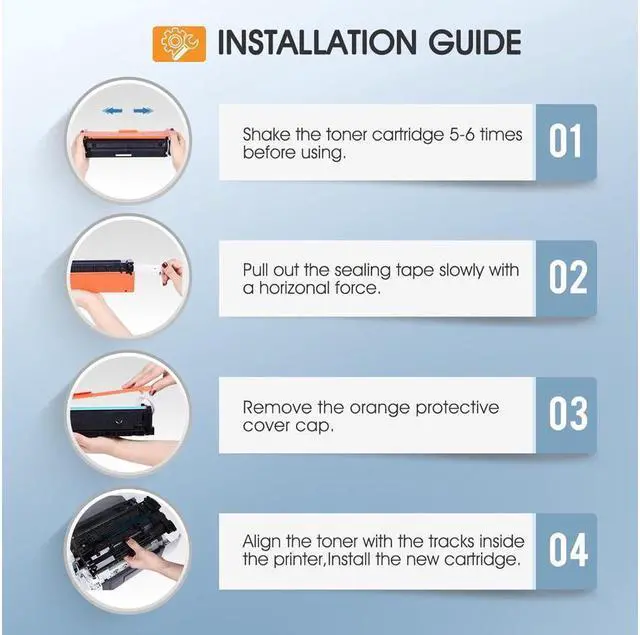 INSTALLATION GUIDE

Shake the toner cartridge 5-6 times before using.

01

Pull out the sealing tape slowly with a horizonal force.

02

Remove the orange protective cover cap.

03

Align the toner with the tracks inside the printer,Install the new cartridge.

04