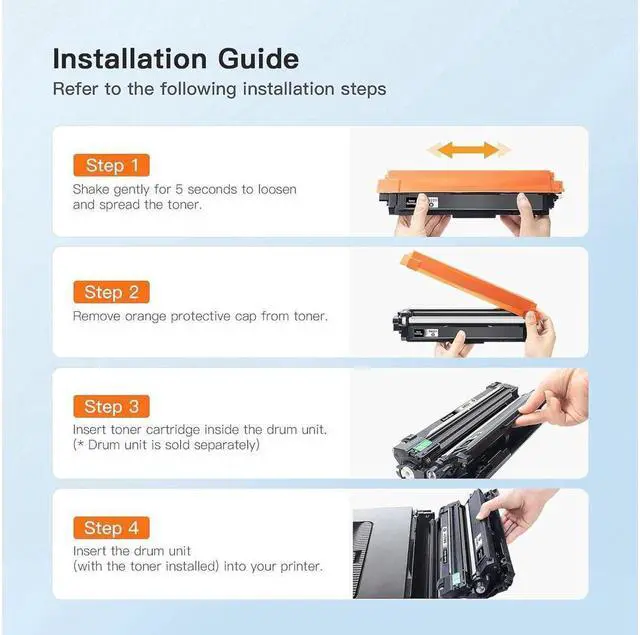 Installation Guide
Refer to the following installation steps

Step 1
Shake gently for 5 seconds to loosen and spread the toner.

Step 2
Remove orange protective cap from toner.

Step 3
Insert toner cartridge inside the drum unit.
(* Drum unit is sold separately)

Step 4
Insert the drum unit
(with the toner installed) into your printer.