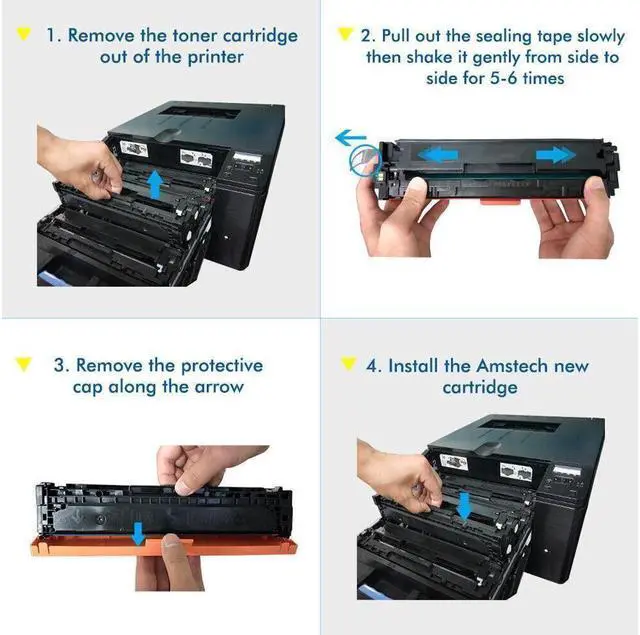 1. Remove the toner cartridge out of the printer

2. Pull out the sealing tape slowly then shake it gently from side to side for 5-6 times

3. Remove the protective cap along the arrow

4. Install the Amstech new cartridge