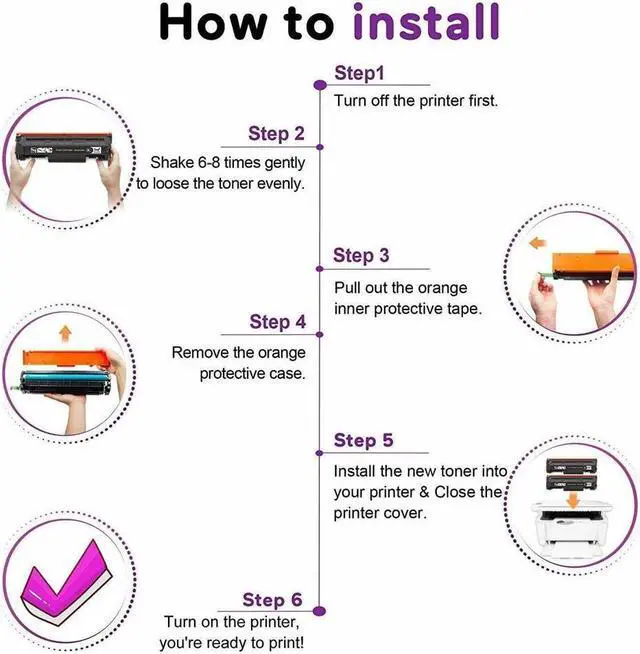 How to install

Step1
Turn off the printer first.

Step 2
Shake 6-8 times gently to loose the toner evenly.

Step 3
Pull out the orange inner protective tape.

Step 4
Remove the orange protective case.

Step 5
Install the new toner into your printer & Close the printer cover.

Step 6
Turn on the printer, you're ready to print!