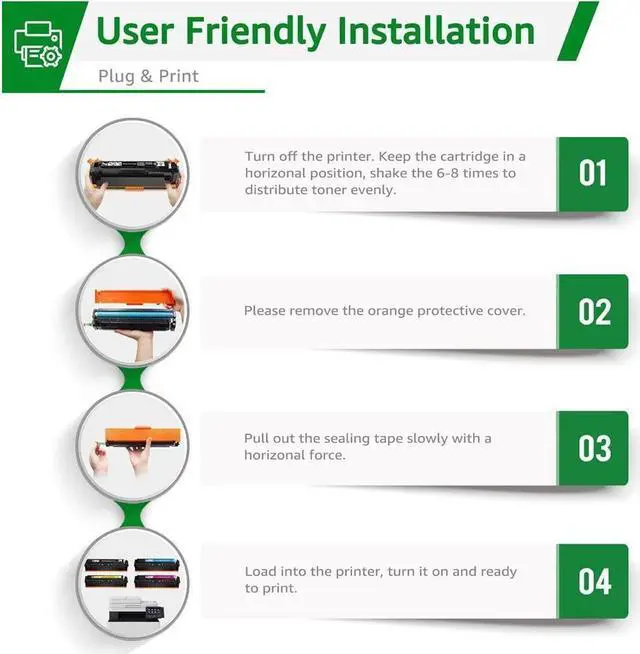 User Friendly Installation

Plug & Print

Turn off the printer. Keep the cartridge in a horizonal position, shake the 6-8 times to distribute toner evenly.

01

Please remove the orange protective cover.

02

Pull out the sealing tape slowly with a horizonal force.

03

Load into the printer, turn it on and ready to print.

04