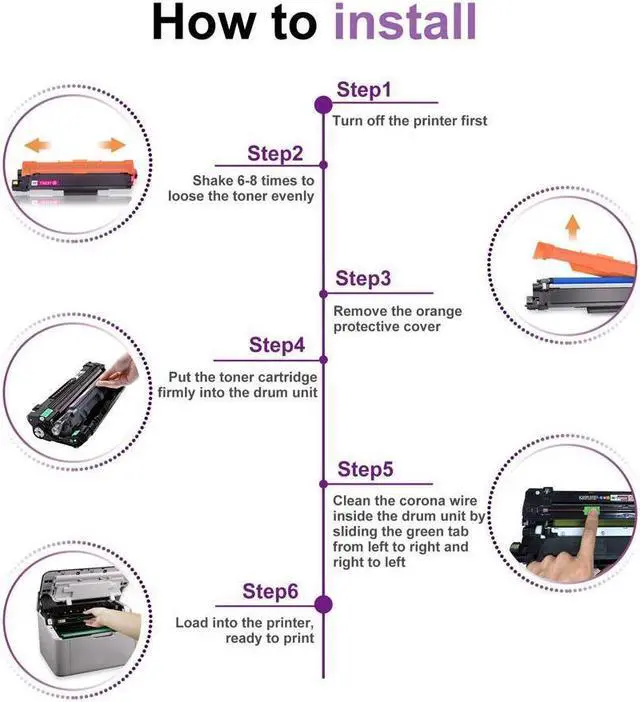 How to install

Step1
Turn off the printer first

Step2
Shake 6-8 times to loose the toner evenly

Step3
Remove the orange protective cover

Step4
Put the toner cartridge firmly into the drum unit

Step5
Clean the corona wire inside the drum unit by sliding the green tab from left to right and right to left

Step6
Load into the printer, ready to print